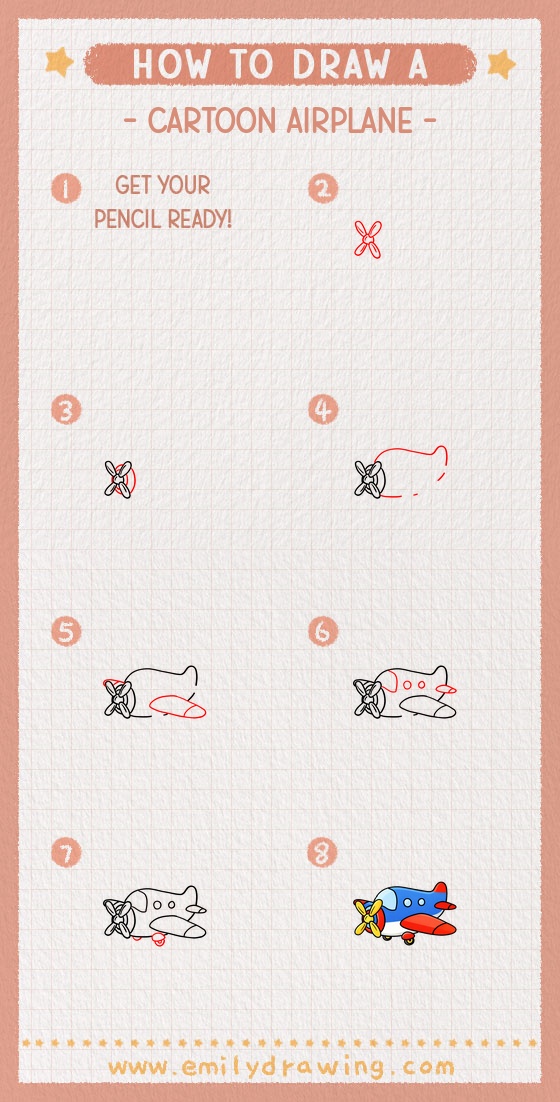 HOW TO DRAW A

- CARTOON AIRPLANE -

1 GET YOUR PENCIL READY!

2

3

4

5

6

7

8

www.emilydrawing.com